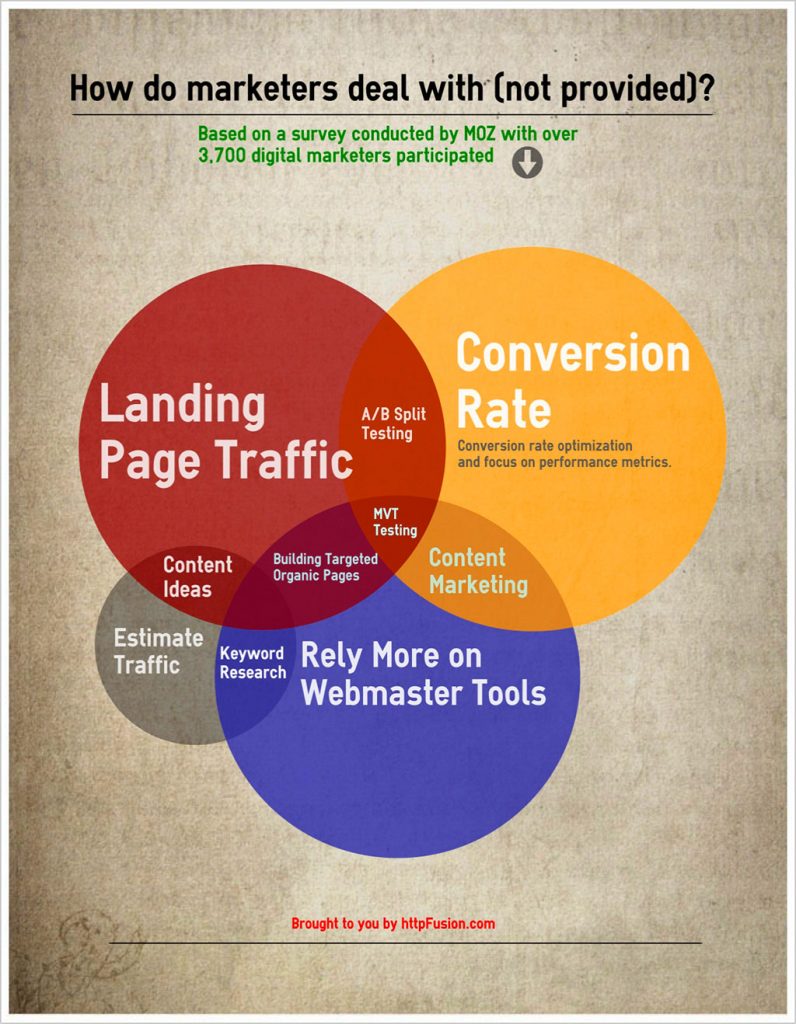 How do marketers deal with (not provided)?

Based on a survey conducted by MOZ with over 3,700 digital marketers participated

Landing Page Traffic

A/B Split Testing

Conversion Rate

Conversion rate optimization and focus on performance metrics.

MVT Testing

Content Ideas

Building Targeted Organic Pages

Content Marketing

Estimate Traffic

Keyword Research

Rely More on Webmaster Tools

Brought to you by httpFusion.com